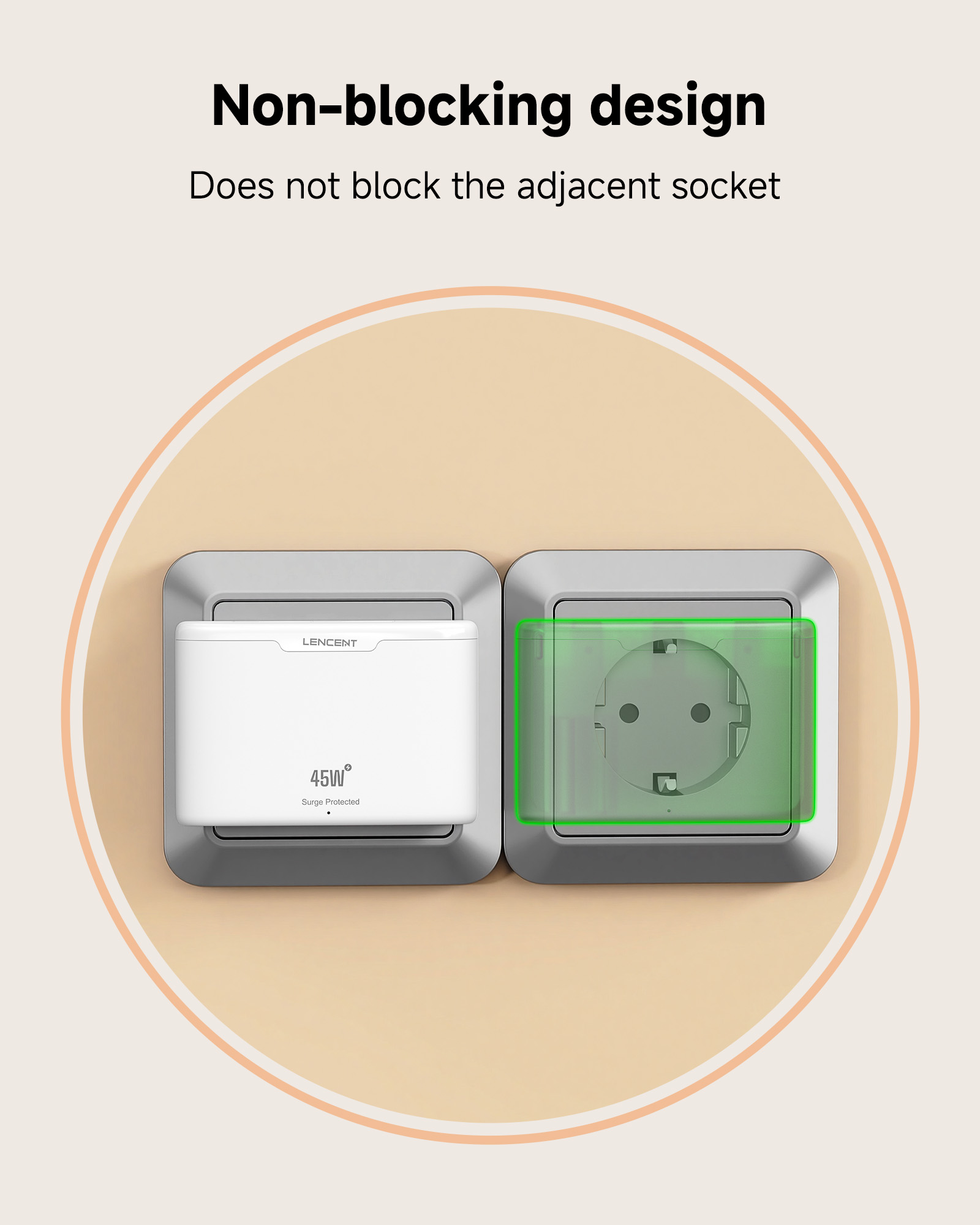 Non-blocking design

Does not block the adjacent socket

LENCENT

45W

Surge Protected